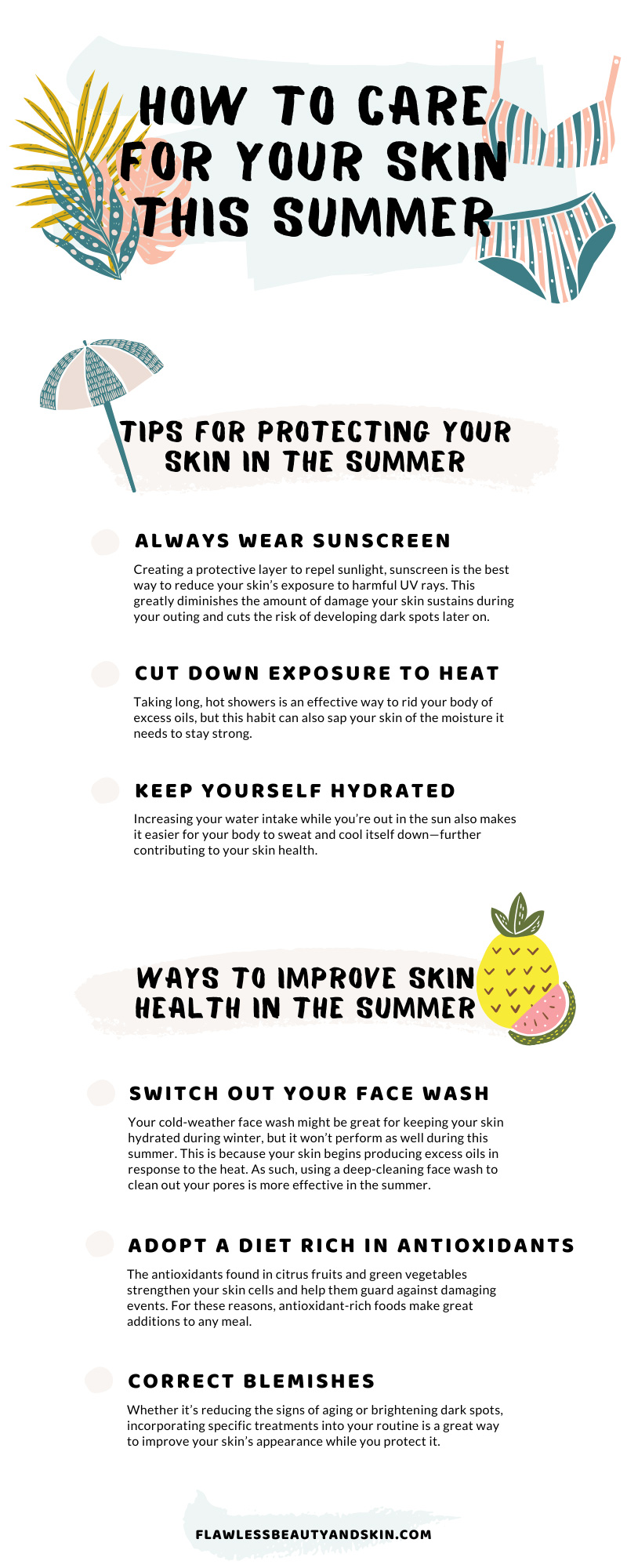 HOW TO CARE FOR YOUR SKIN THIS SUMMER

TIPS FOR PROTECTING YOUR SKIN IN THE SUMMER

ALWAYS WEAR SUNSCREEN

Creating a protective layer to repel sunlight, sunscreen is the best way to reduce your skin's exposure to harmful UV rays. This greatly diminishes the amount of damage your skin sustains during your outing and cuts the risk of developing dark spots later on.

CUT DOWN EXPOSURE TO HEAT

Taking long, hot showers is an effective way to rid your body of excess oils, but this habit can also sap your skin of the moisture it needs to stay strong.

KEEP YOURSELF HYDRATED

Increasing your water intake while you're out in the sun also makes it easier for your body to sweat and cool itself down—further contributing to your skin health.

WAYS TO IMPROVE SKIN HEALTH IN THE SUMMER

SWITCH OUT YOUR FACE WASH

Your cold-weather face wash might be great for keeping your skin hydrated during winter, but it won't perform as well during this summer. This is because your skin begins producing excess oils in response to the heat. As such, using a deep-cleaning face wash to clean out your pores is more effective in the summer.

ADOPT A DIET RICH IN ANTIOXIDANTS

The antioxidants found in citrus fruits and green vegetables strengthen your skin cells and help them guard against damaging events. For these reasons, antioxidant-rich foods make great additions to any meal.

CORRECT BLEMISHES

Whether it's reducing the signs of aging or brightening dark spots, incorporating specific treatments into your routine is a great way to improve your skin's appearance while you protect it.

FLAWLESSBEAUTYANDSKIN.COM